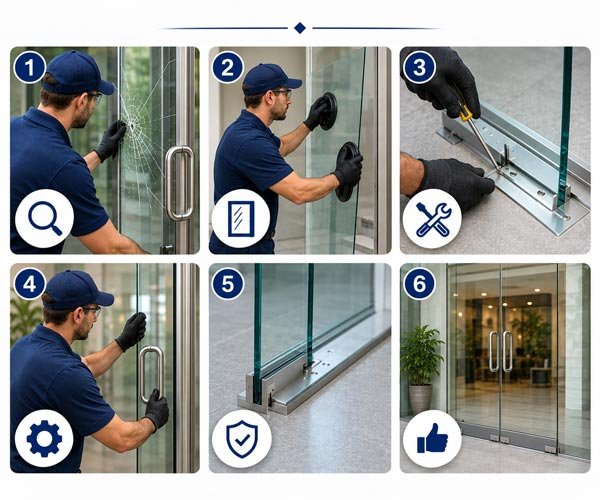 1
2
3
4
5
6